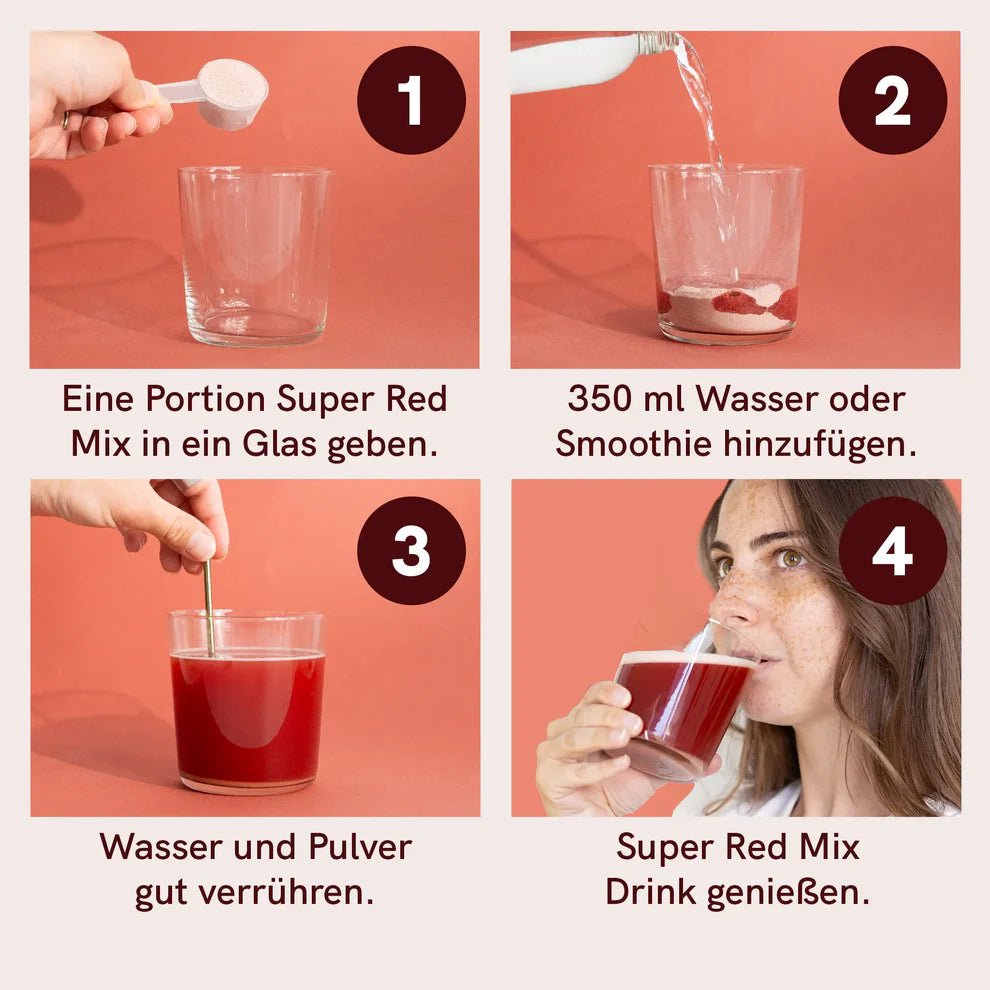 1

Eine Portion Super Red Mix in ein Glas geben.

2

350 ml Wasser oder Smoothie hinzufügen.

3

Wasser und Pulver gut verrühren.

4

Super Red Mix Drink genießen.